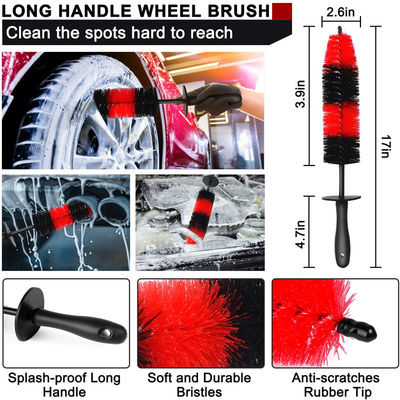 LONG HANDLE WHEEL BRUSH

Clean the spots hard to reach

2.6in

3.9in

17in

4.7in

Splash-proof Long Handle

Soft and Durable Bristles

Anti-scratches Rubber Tip